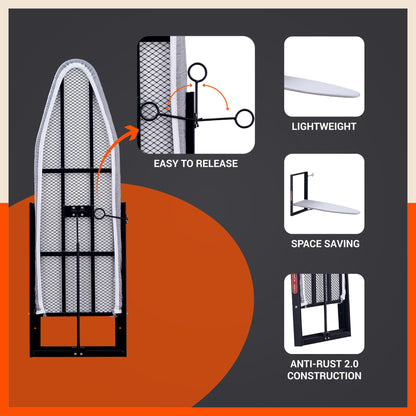 EASY TO RELEASE

LIGHTWEIGHT

SPACE SAVING

ANTI-RUST 2.0 CONSTRUCTION