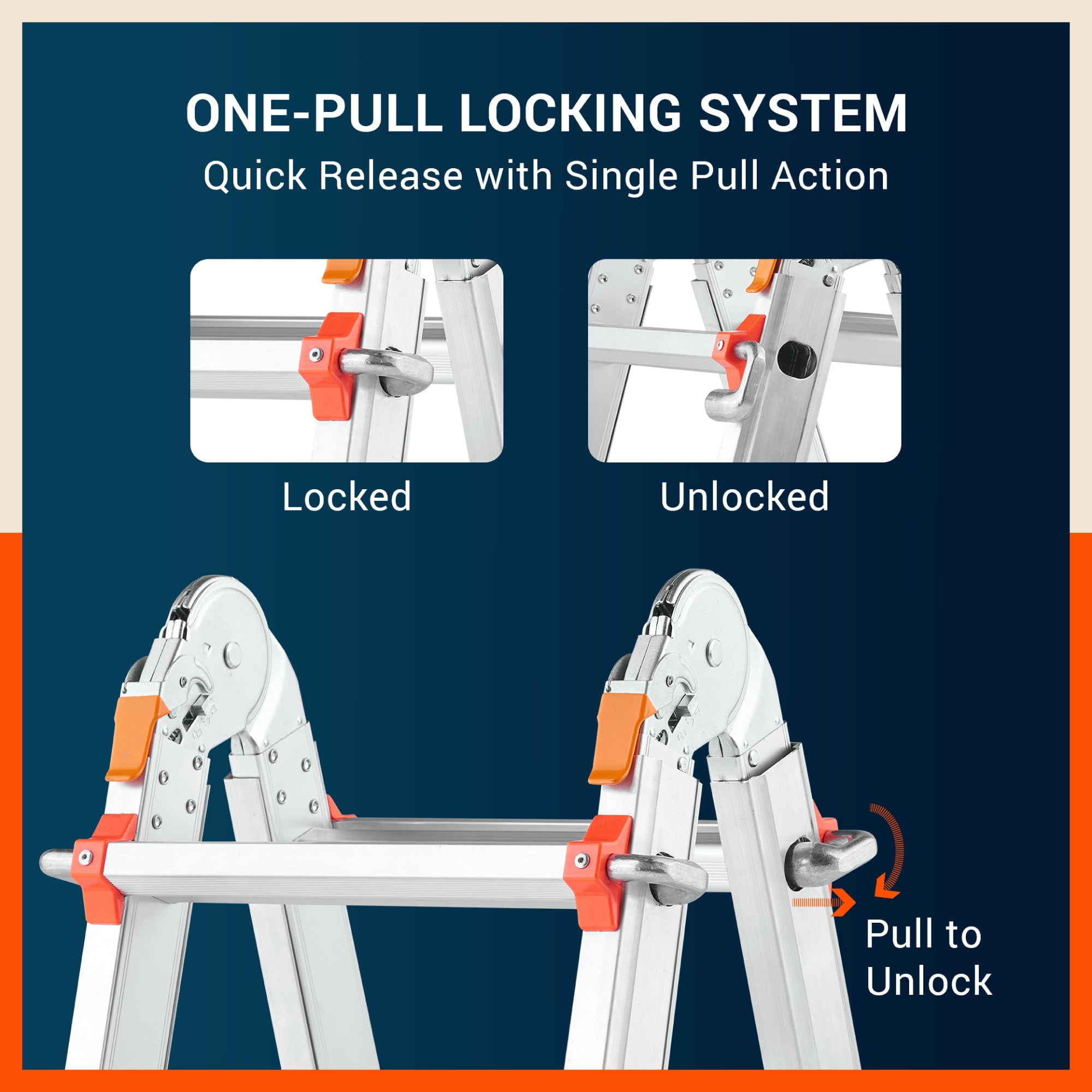 ONE-PULL LOCKING SYSTEM

Quick Release with Single Pull Action

Locked

Unlocked

Pull to Unlock