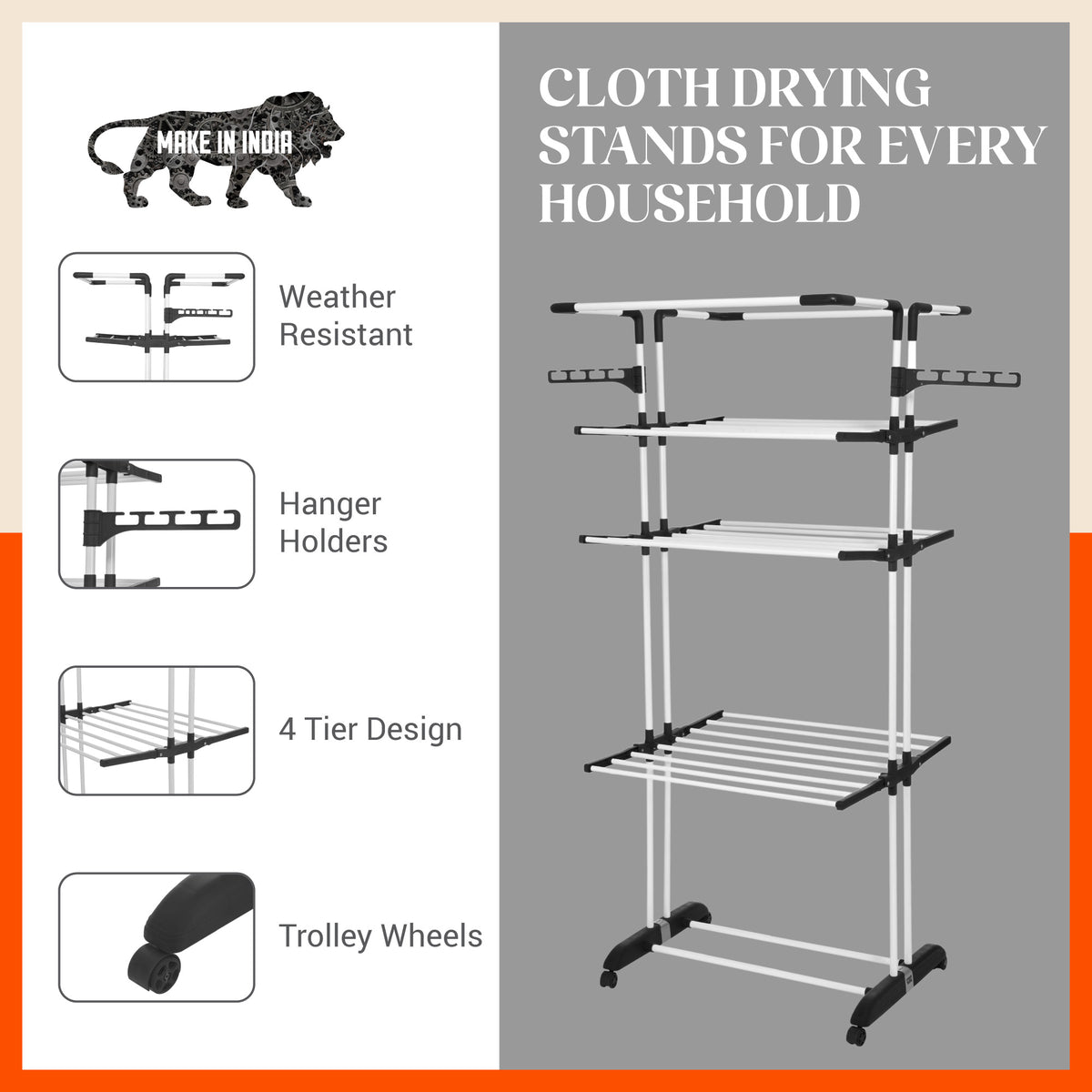 MAKE IN INDIA

Weather Resistant

Hanger Holders

4 Tier Design

Trolley Wheels

CLOTH DRYING STANDS FOR EVERY HOUSEHOLD