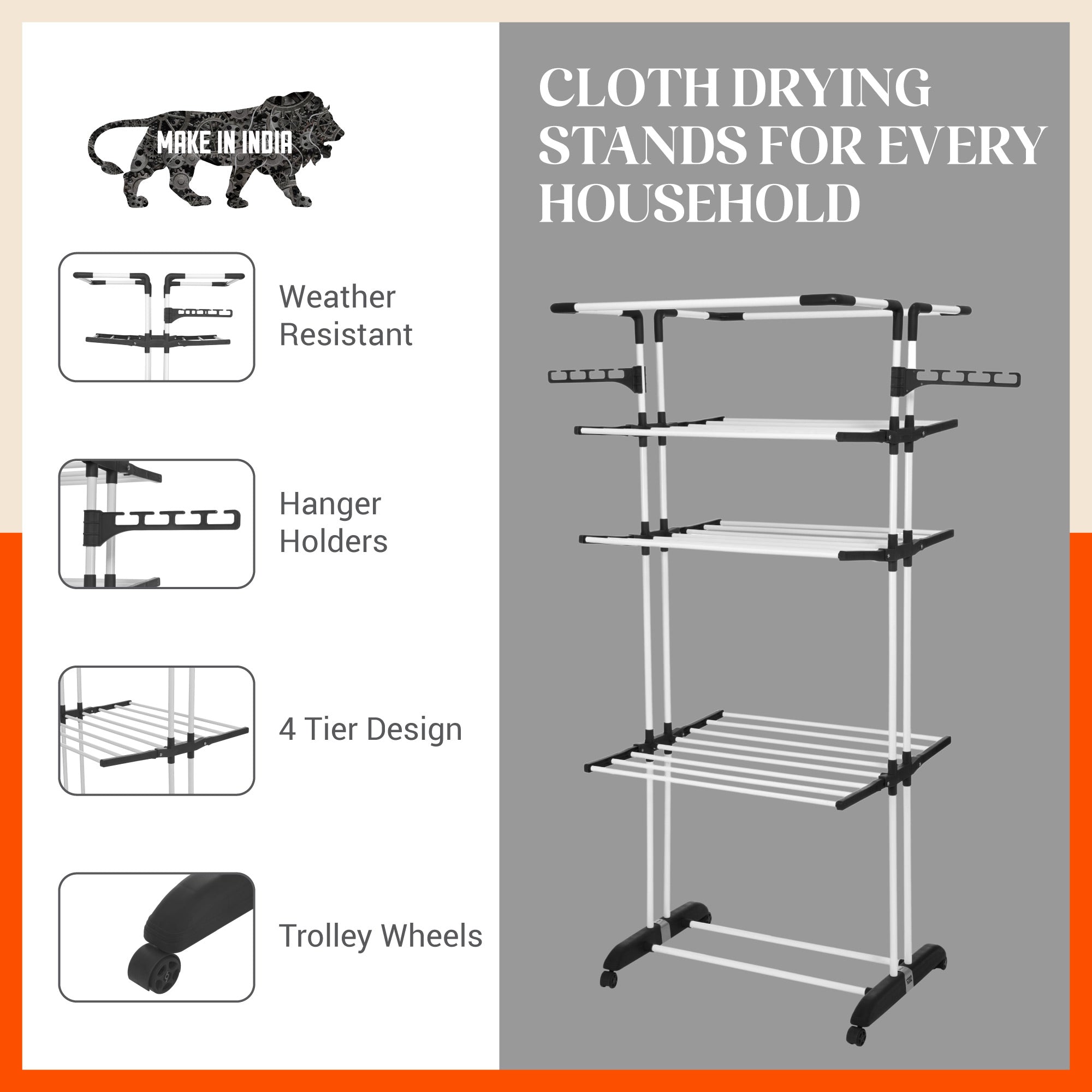 MAKE IN INDIA

Weather Resistant

Hanger Holders

4 Tier Design

Trolley Wheels

CLOTH DRYING STANDS FOR EVERY HOUSEHOLD