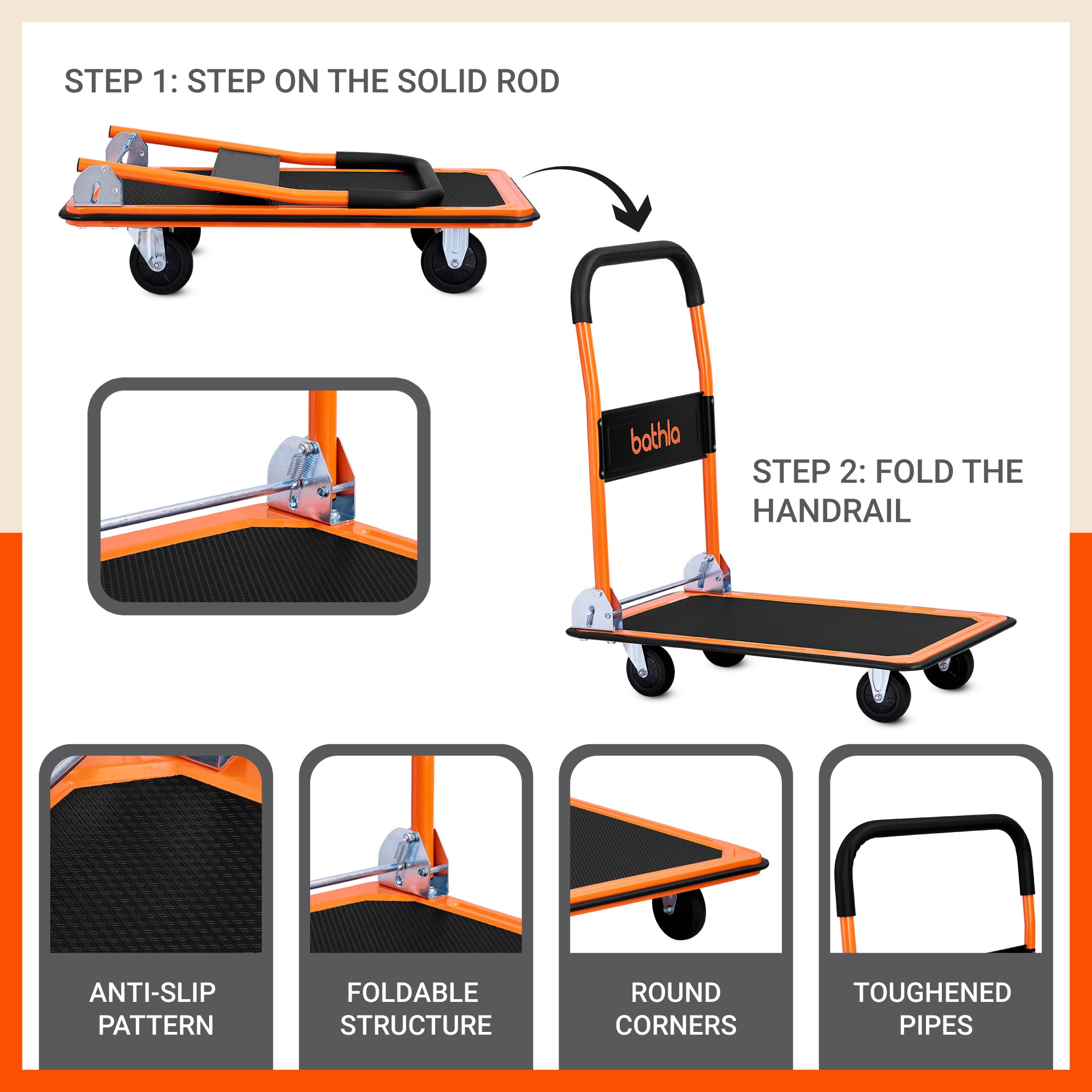 STEP 1: STEP ON THE SOLID ROD

bathla

STEP 2: FOLD THE HANDRAIL

ANTI-SLIP PATTERN

FOLDABLE STRUCTURE

ROUND CORNERS

TOUGHENED PIPES