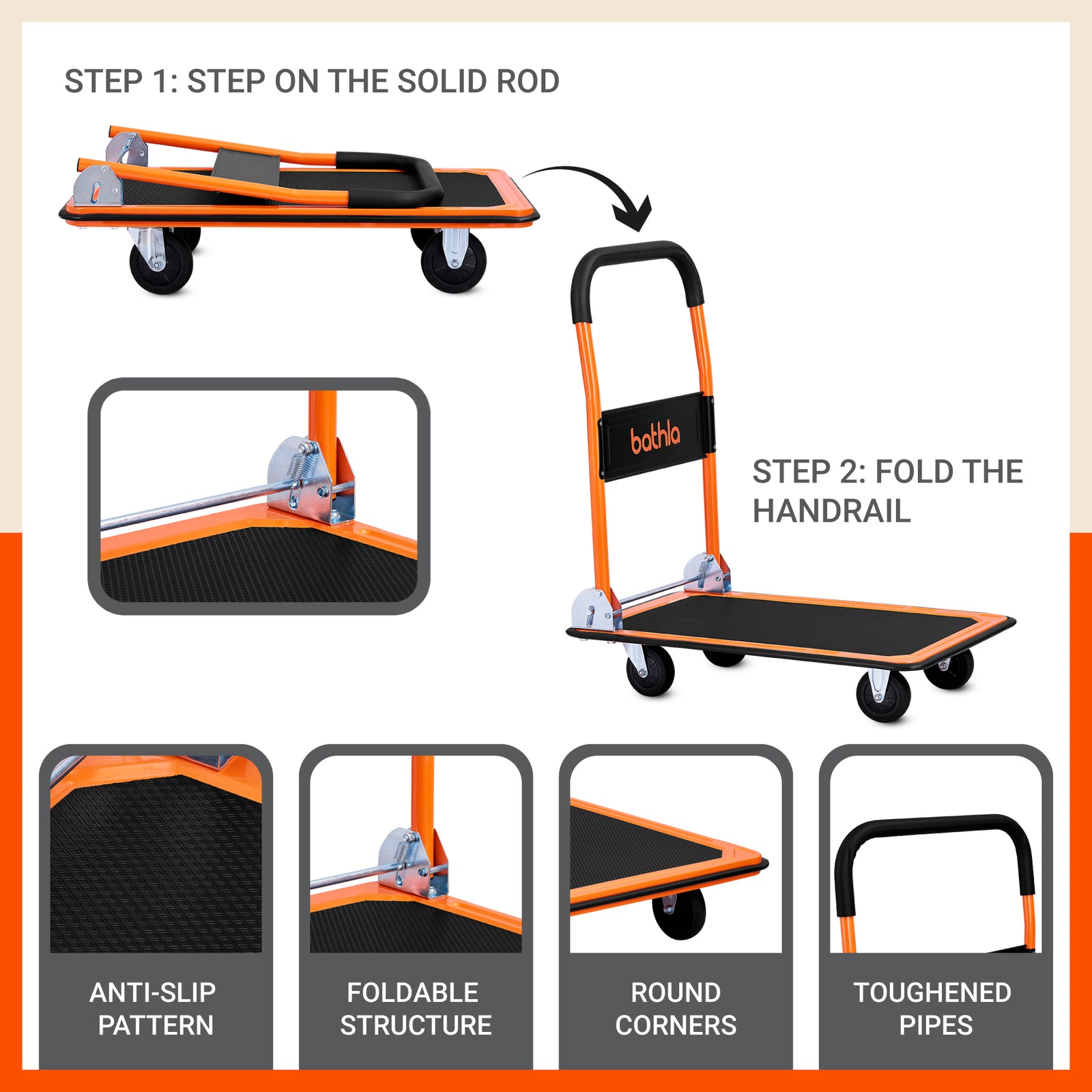 STEP 1: STEP ON THE SOLID ROD

bathla

STEP 2: FOLD THE HANDRAIL

ANTI-SLIP PATTERN

FOLDABLE STRUCTURE

ROUND CORNERS

TOUGHENED PIPES