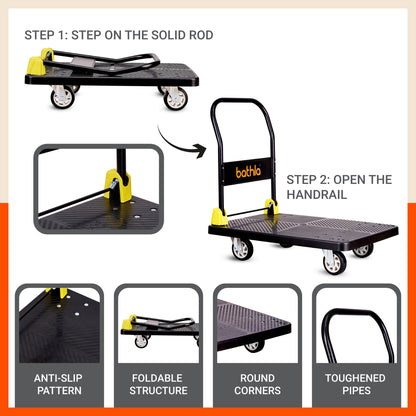 STEP 1: STEP ON THE SOLID ROD

bathla

STEP 2: OPEN THE HANDRAIL

ANTI-SLIP PATTERN

FOLDABLE STRUCTURE

ROUND CORNERS

TOUGHENED PIPES