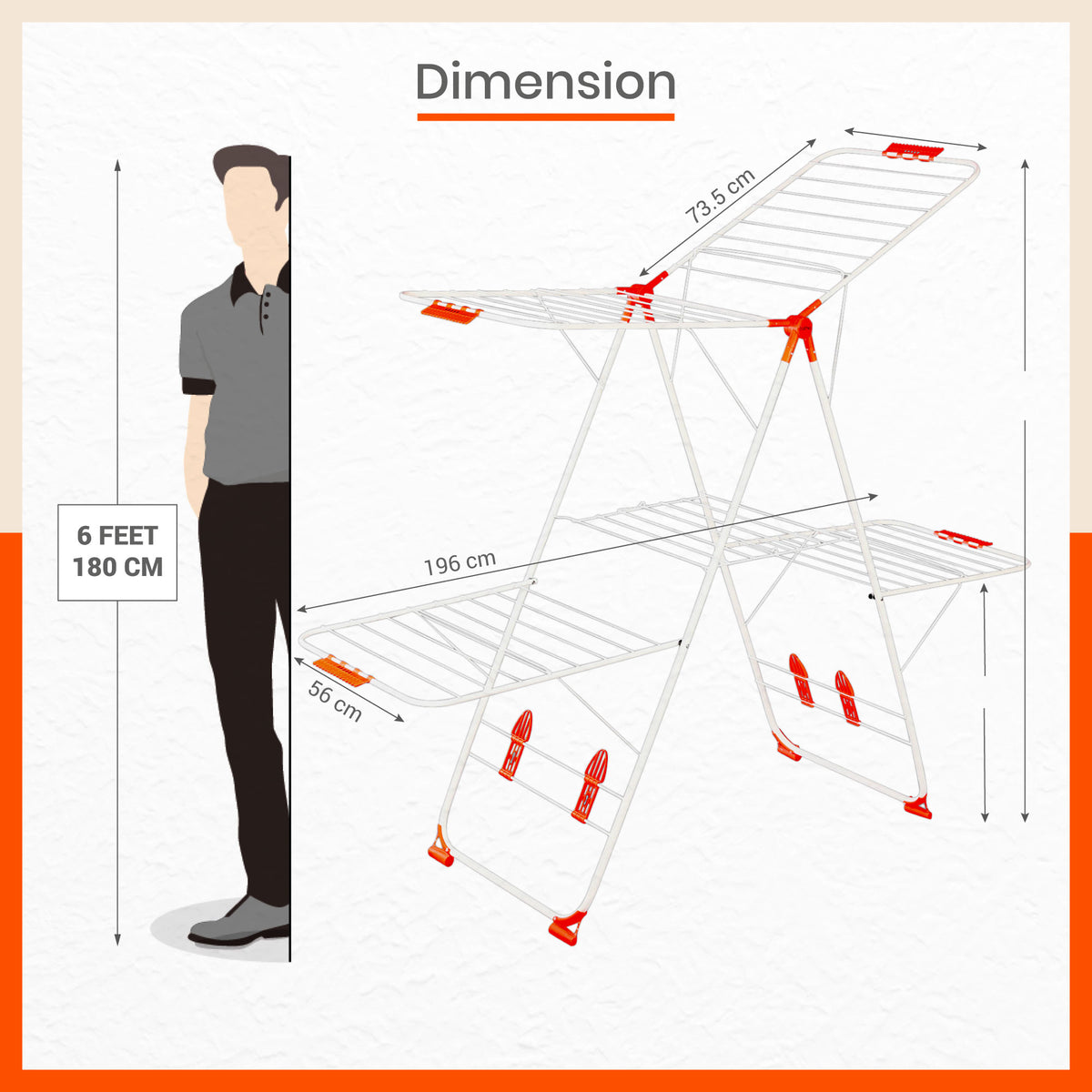 Dimension

6 FEET
180 CM

73.5 cm

196 cm

56 cm