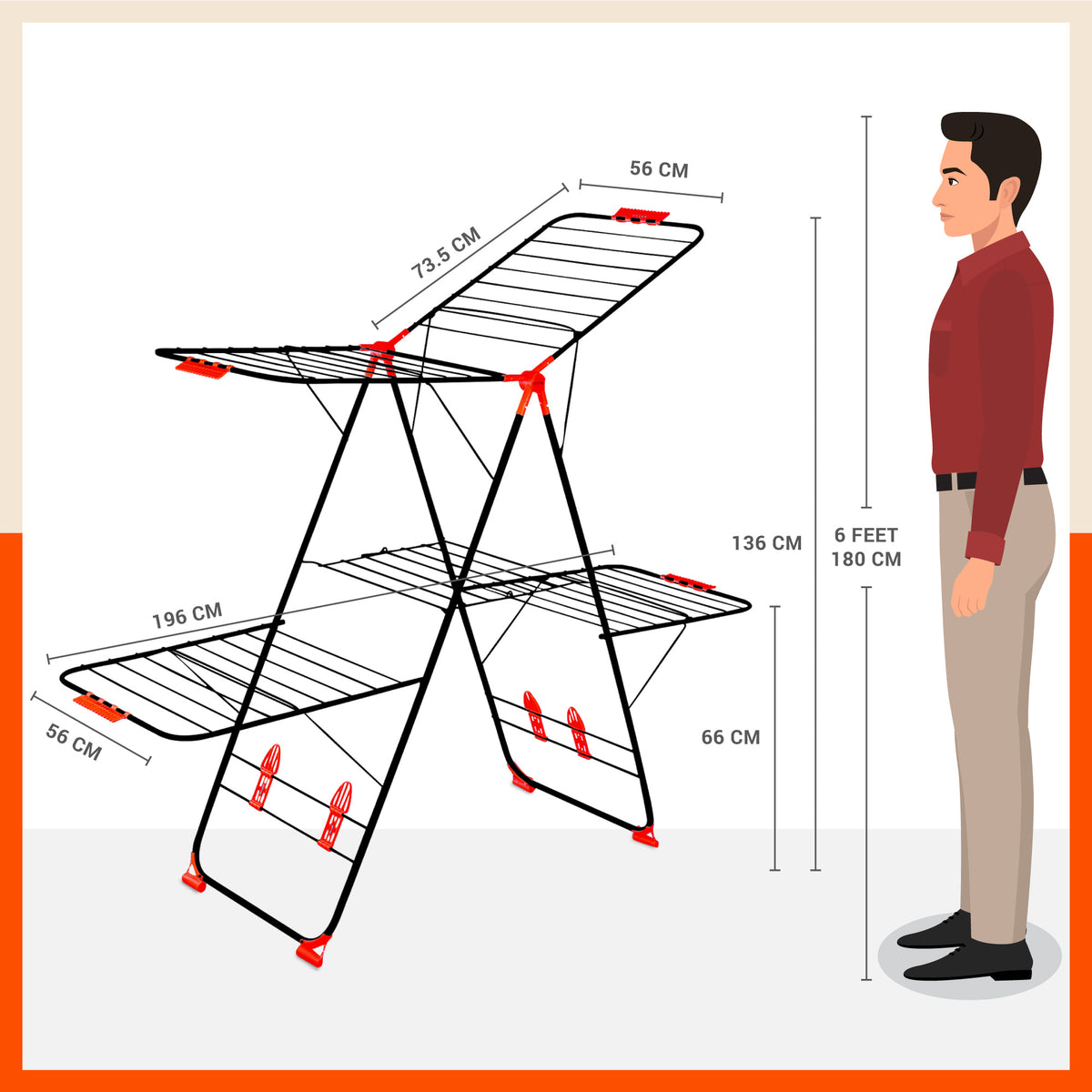 56 CM

73.5 CM

136 CM

6 FEET
180 CM

196 CM

56 CM

66 CM