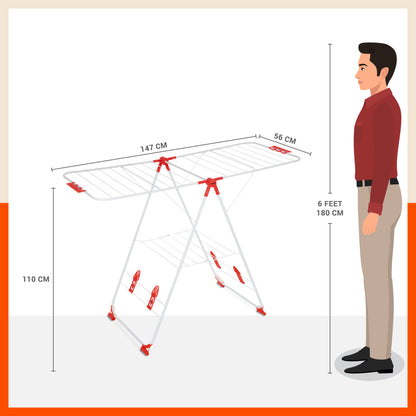 147 CM
56 CM
110 CM
6 FEET
180 CM