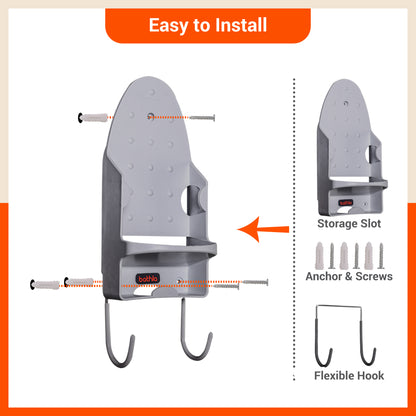 Easy to Install

bathla

bathla

Storage Slot

Anchor & Screws

Flexible Hook