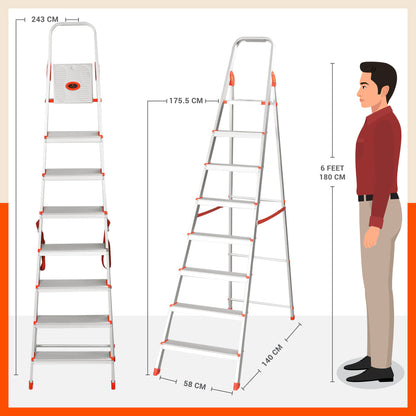 243 CM

175.5 CM

6 FEET
180 CM

58 CM

140 CM