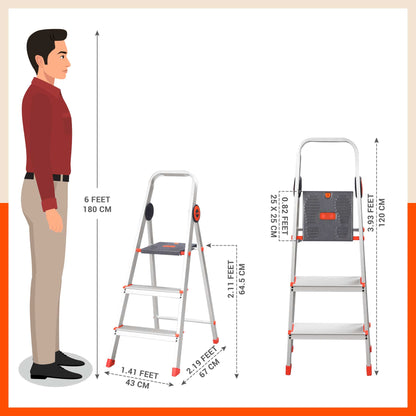 6 FEET
180 CM

2.11 FEET
64.5 CM

1.41 FEET
43 CM

2.19 FEET
67 CM

0.82 FEET
25 X 25 CM

3.93 FEET
120 CM