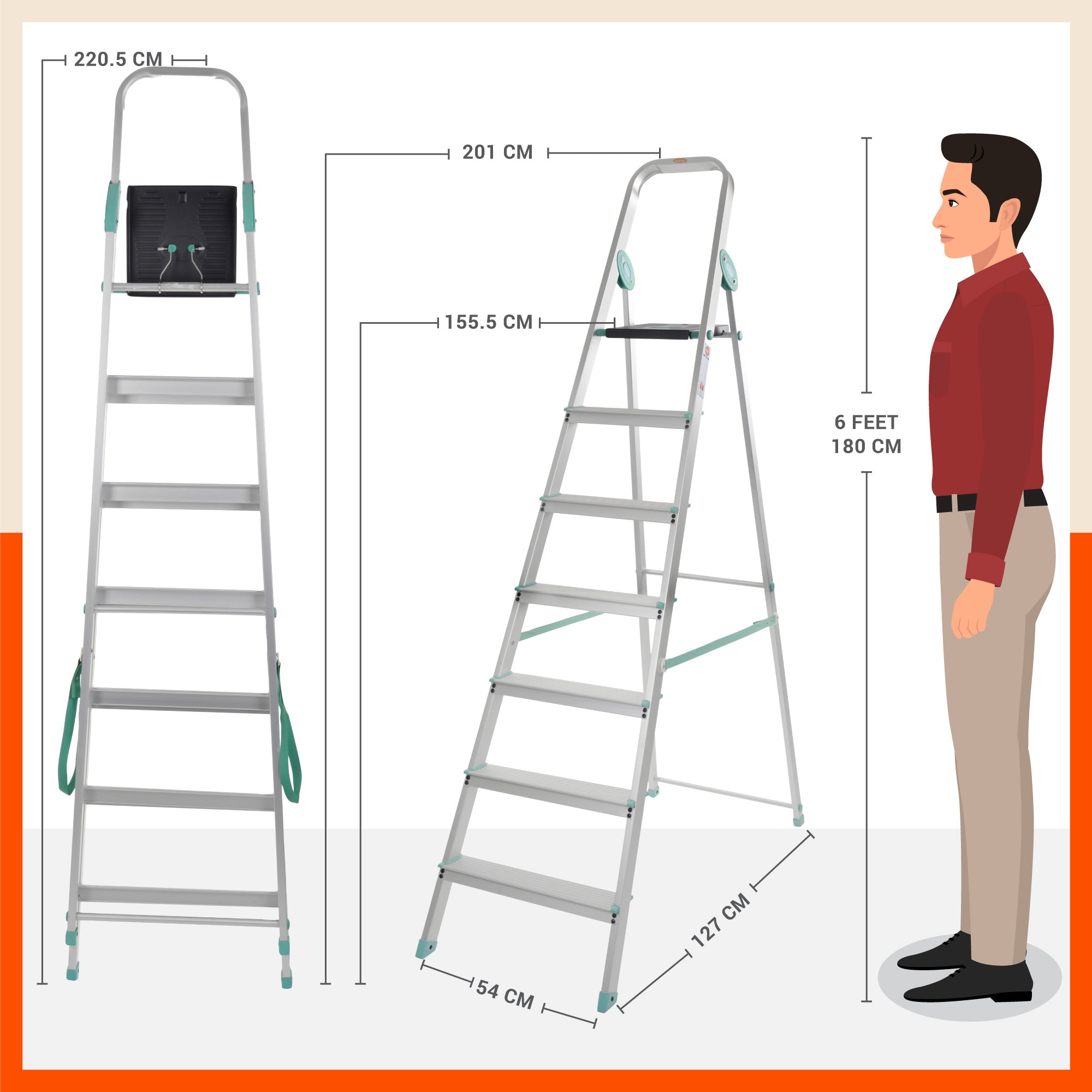 220.5 CM

201 CM

155.5 CM

6 FEET
180 CM

127 CM

54 CM