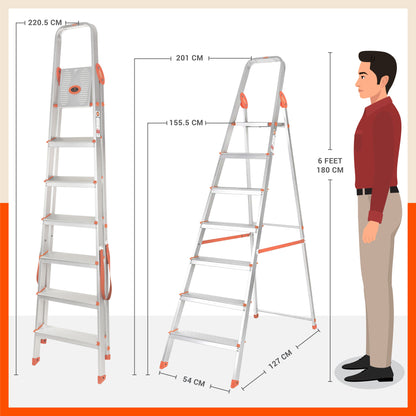 220.5 CM

201 CM

155.5 CM

6 FEET
180 CM

54 CM

127 CM