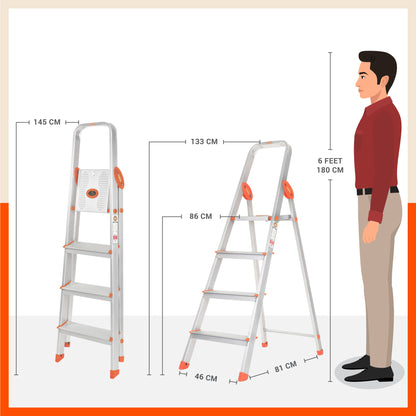 145 CM

133 CM

86 CM

46 CM

81 CM

6 FEET
180 CM