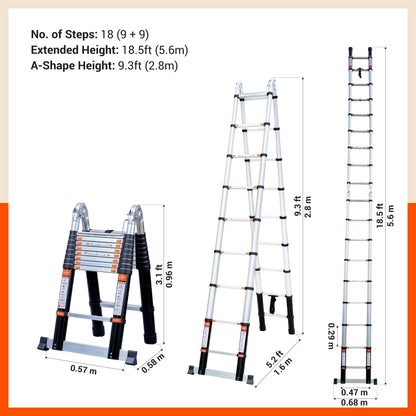 No. of Steps: 18 (9 + 9)
Extended Height: 18.5ft (5.6m)
A-Shape Height: 9.3ft (2.8m)

3.1 ft
0.96 m
0.57 m
0.58 m

9.3 ft
2.8 m
5.2 ft
1.6 m

18.5 ft
5.6 m
0.29 m
0.47 m
0.68 m