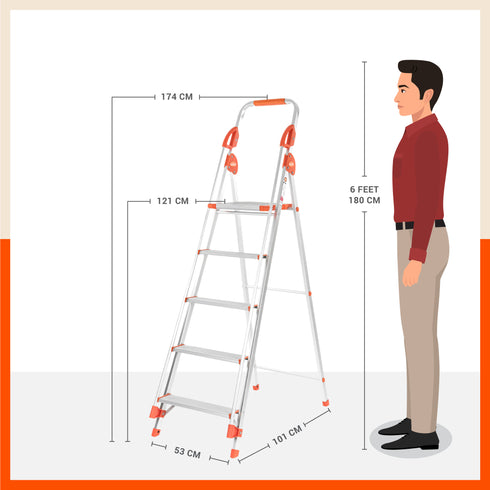 174 CM

121 CM

6 FEET
180 CM

53 CM

101 CM