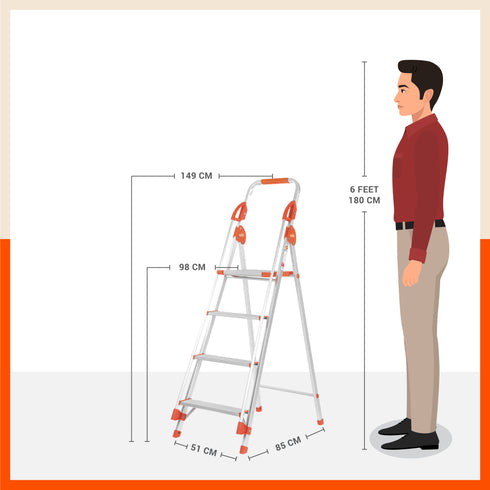 149 CM

98 CM

6 FEET
180 CM

51 CM

85 CM