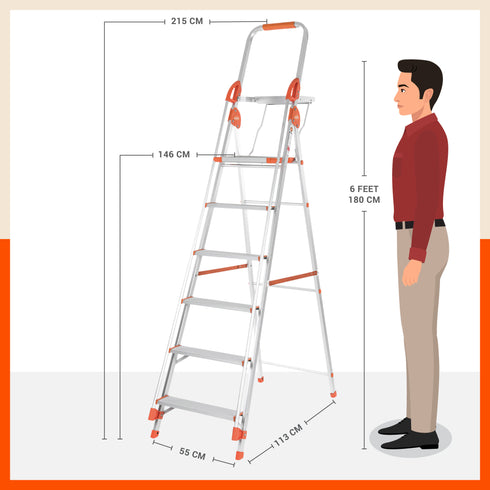 215 CM

146 CM

6 FEET
180 CM

55 CM

113 CM