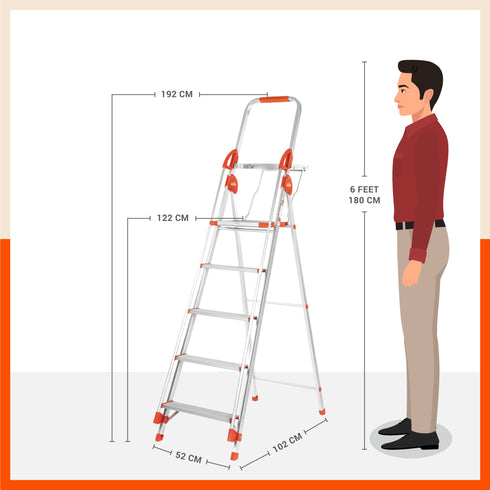 192 CM

122 CM

6 FEET
180 CM

52 CM

102 CM