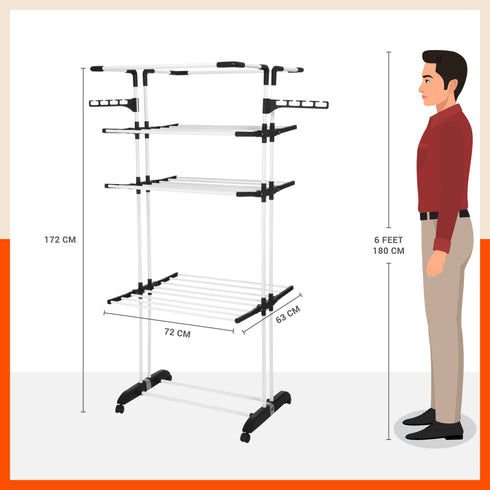 172 CM

72 CM

63 CM

6 FEET
180 CM