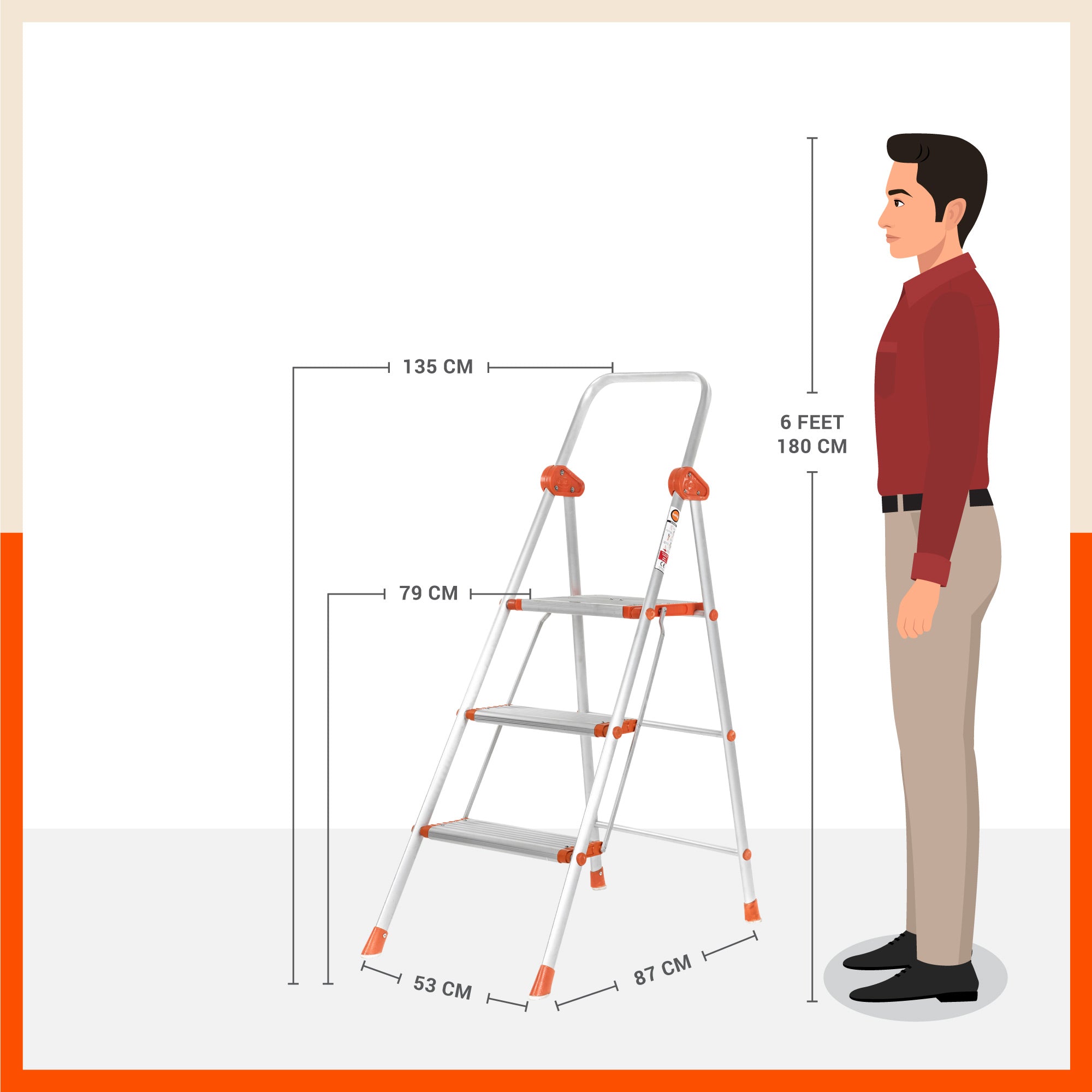 135 CM

6 FEET
180 CM

79 CM

53 CM

87 CM