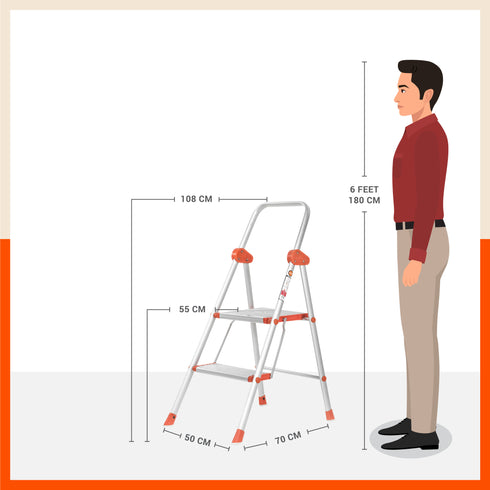 108 CM

55 CM

50 CM

70 CM

6 FEET
180 CM