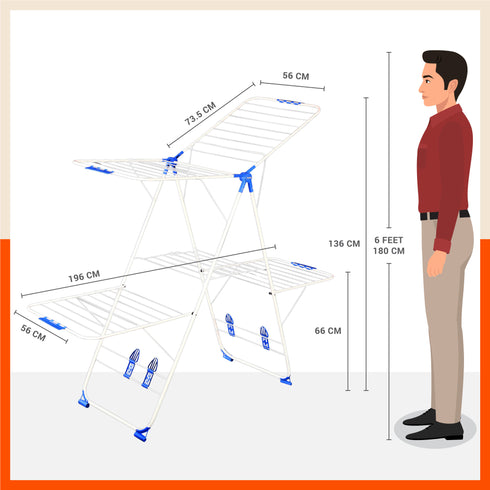 56 CM
73.5 CM
136 CM
6 FEET
180 CM
196 CM
66 CM
56 CM