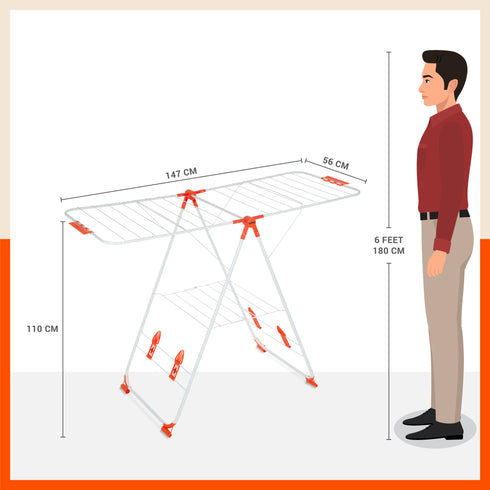 147 CM

56 CM

110 CM

6 FEET
180 CM