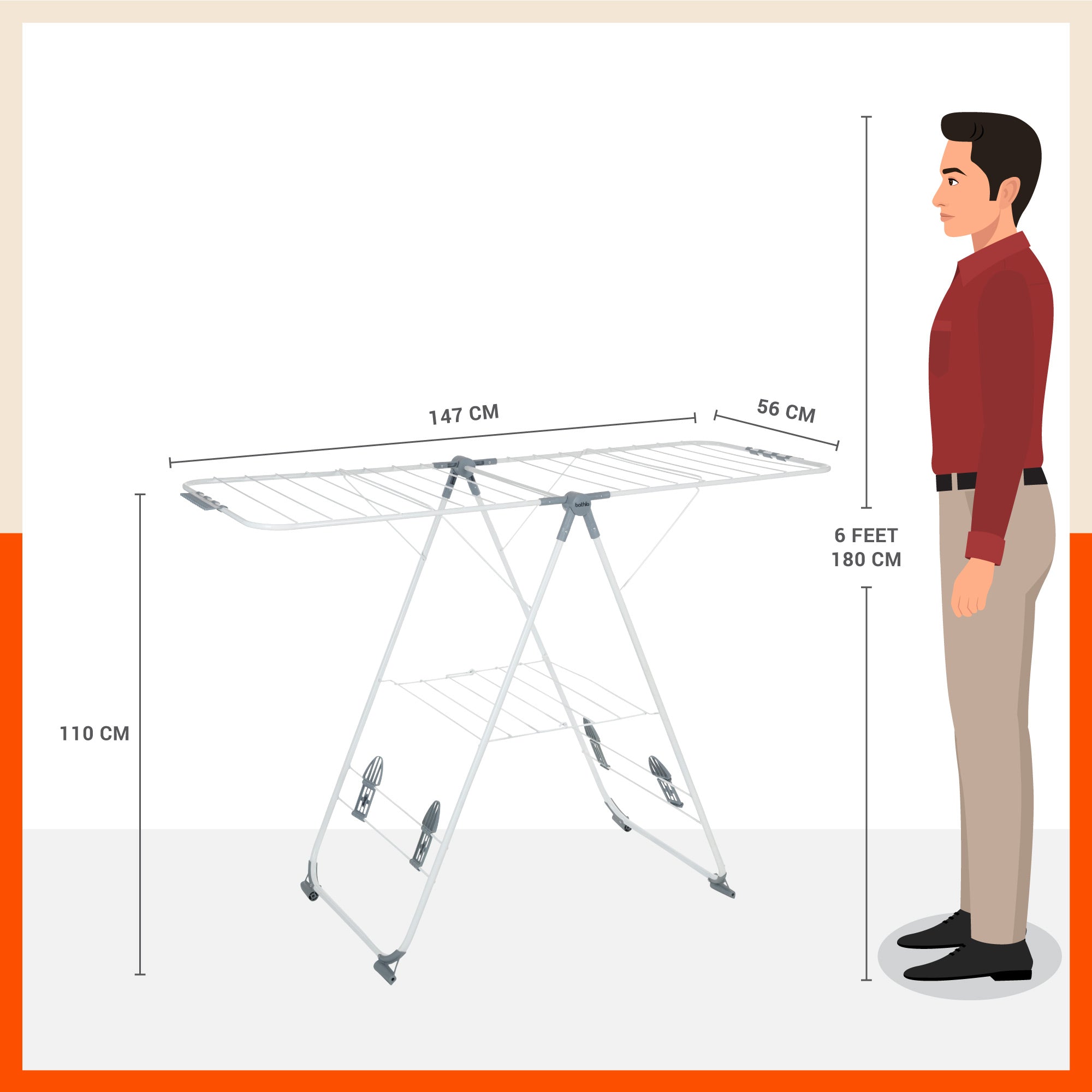 147 CM

56 CM

bathla

110 CM

6 FEET
180 CM