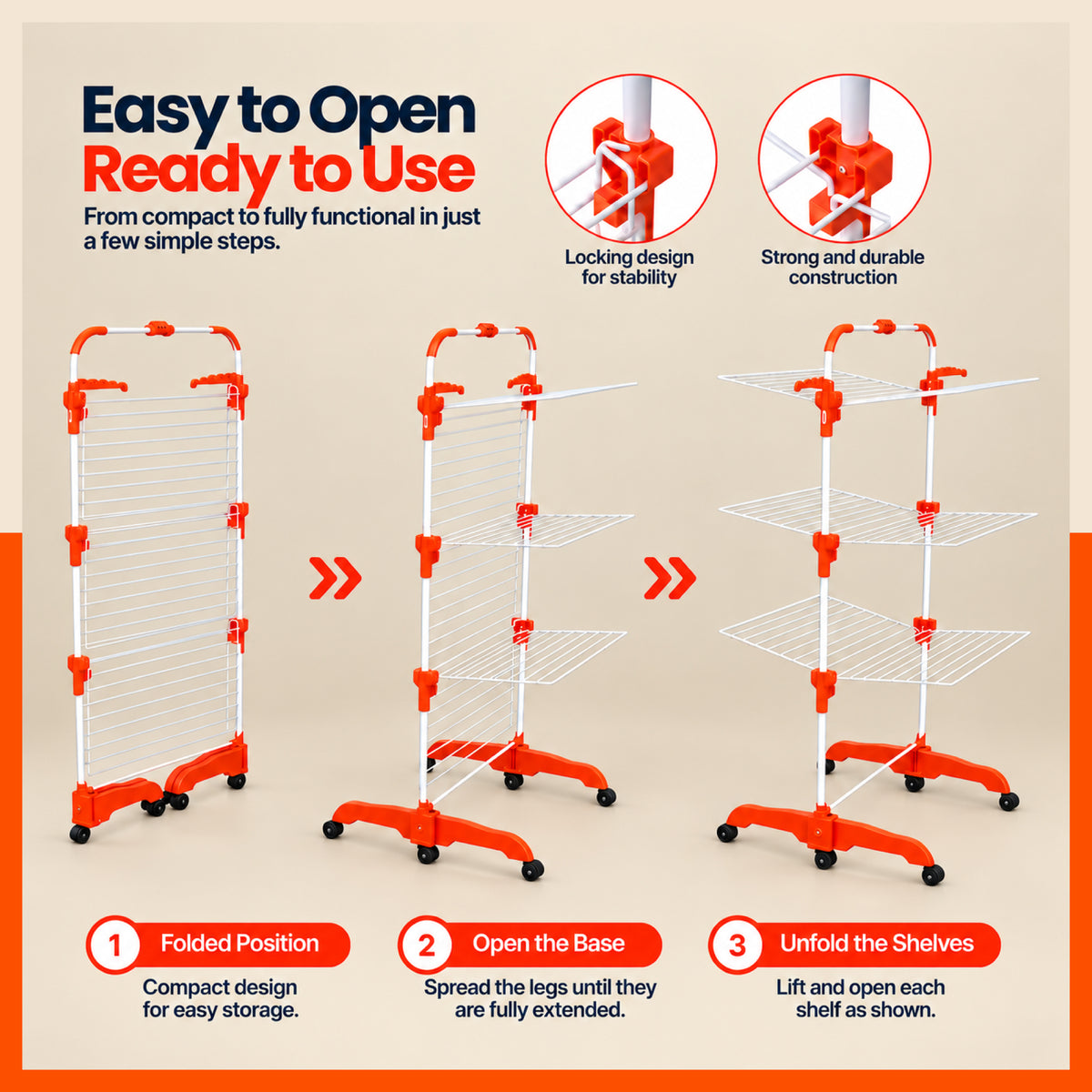 Easy to Open
Ready to Use

From compact to fully functional in just a few simple steps.

Locking design for stability

Strong and durable construction

1 Folded Position

Compact design for easy storage.

2 Open the Base

Spread the legs until they are fully extended.

3 Unfold the Shelves

Lift and open each shelf as shown.