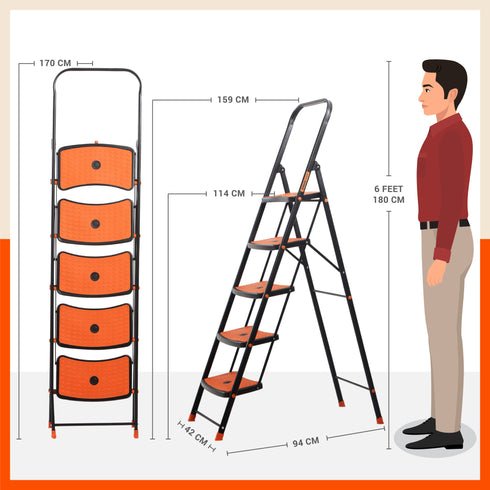 170 CM

159 CM

114 CM

6 FEET
180 CM

42 CM

94 CM