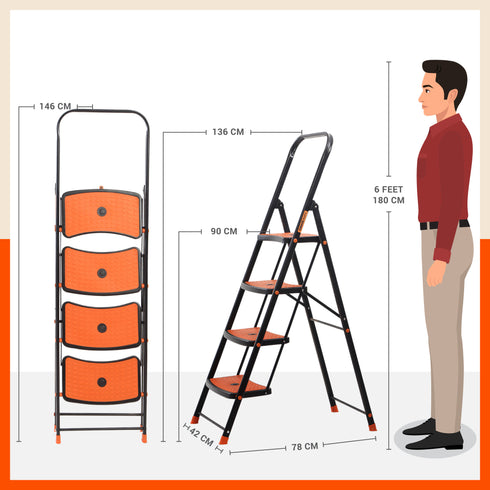 146 CM

136 CM

90 CM

42 CM

78 CM

6 FEET
180 CM