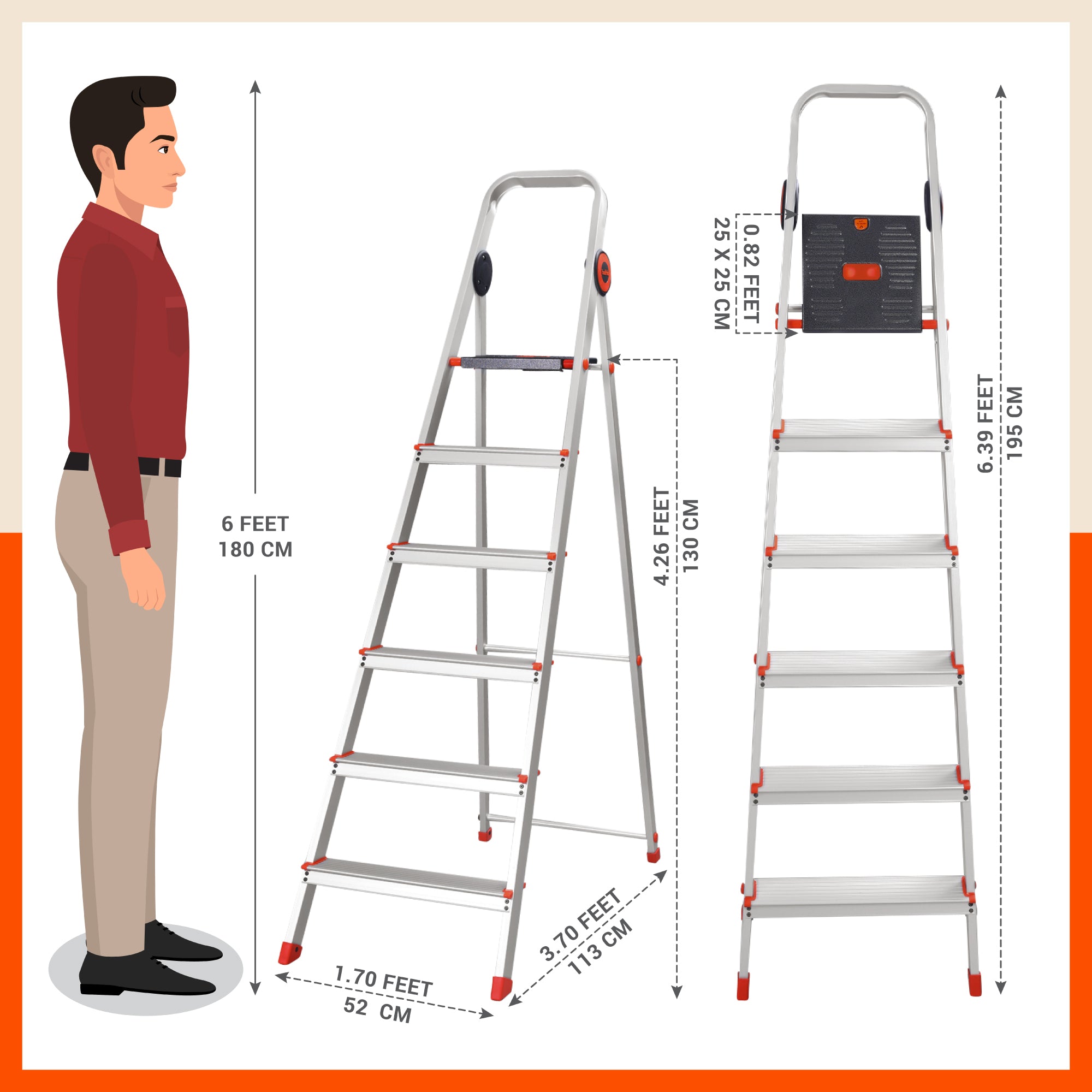 6 FEET
180 CM

4.26 FEET
130 CM

1.70 FEET
52 CM

3.70 FEET
113 CM

0.82 FEET
25 X 25 CM

6.39 FEET
195 CM