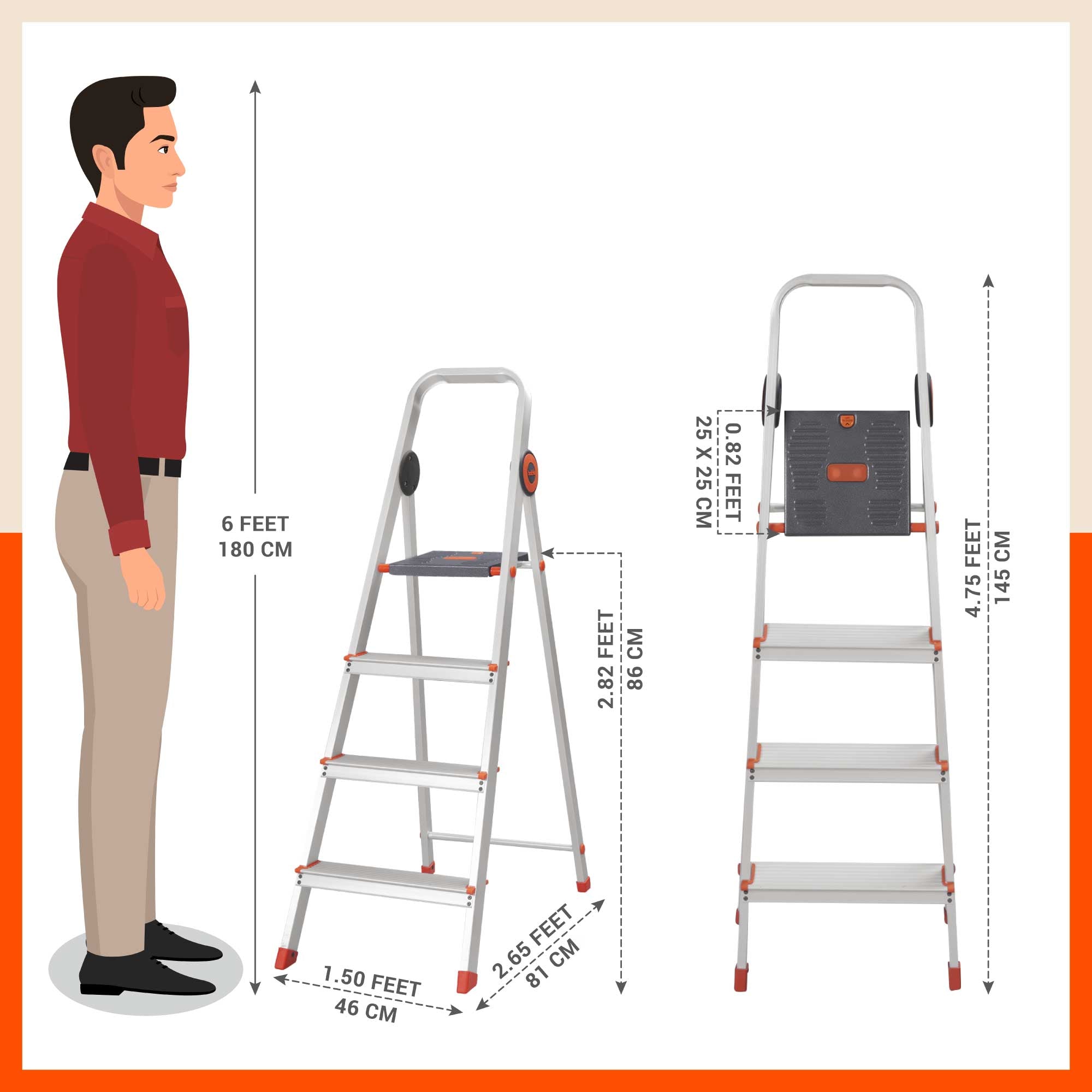 6 FEET
180 CM

2.82 FEET
86 CM

1.50 FEET
46 CM

2.65 FEET
81 CM

0.82 FEET
25 X 25 CM

4.75 FEET
145 CM