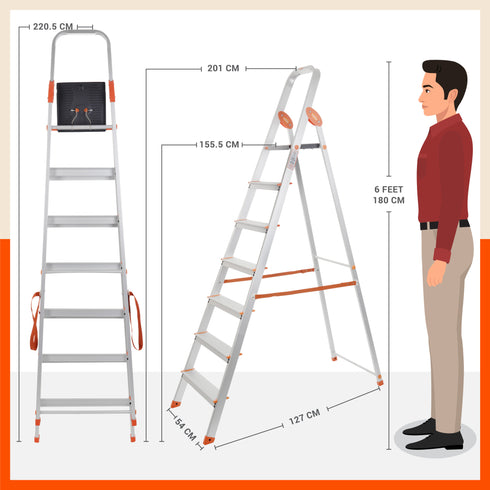 220.5 CM

201 CM

155.5 CM

6 FEET
180 CM

54 CM

127 CM