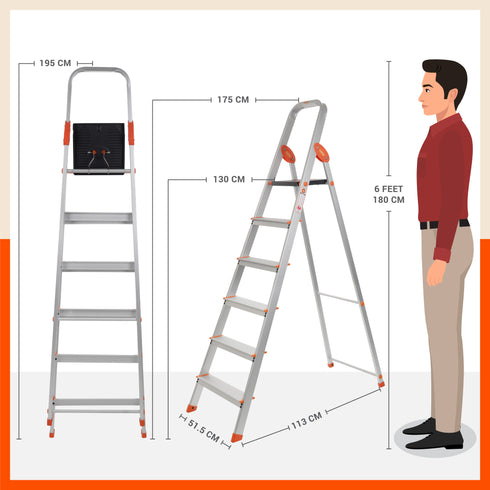 195 CM

175 CM

130 CM

6 FEET
180 CM

51.5 CM

113 CM