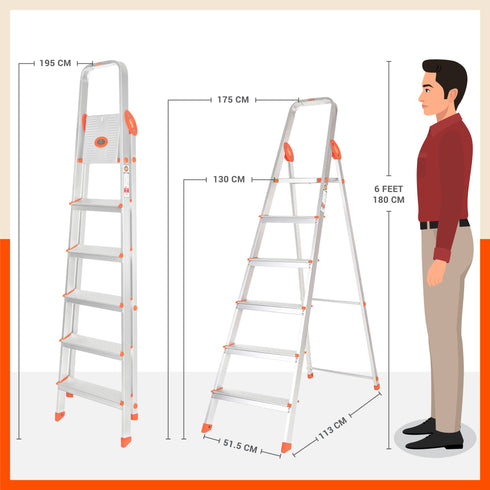 195 CM

175 CM

130 CM

6 FEET
180 CM

51.5 CM

113 CM