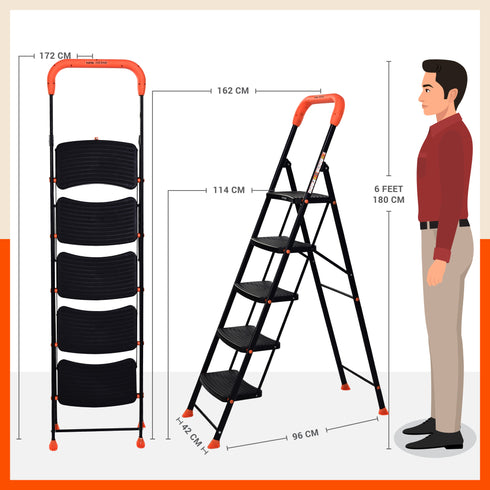 172 CM

162 CM

114 CM

6 FEET
180 CM

42 CM

96 CM